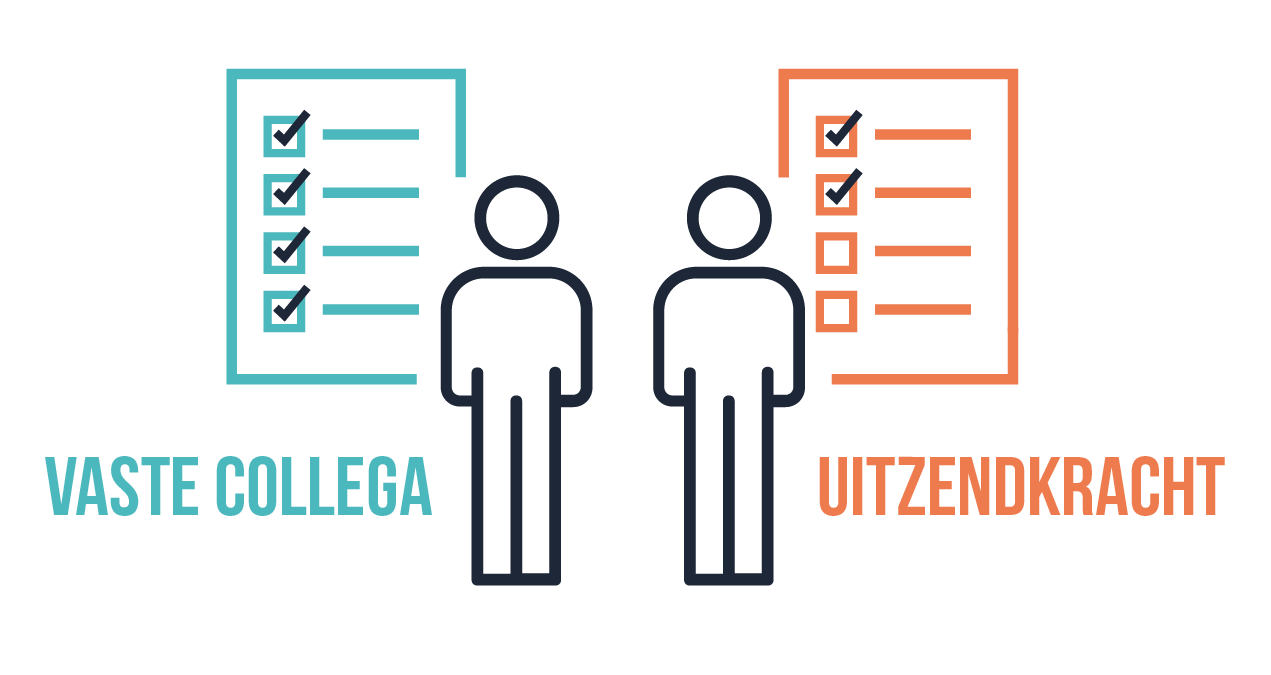 VASTE COLLEGA

UITZENDKRACHT