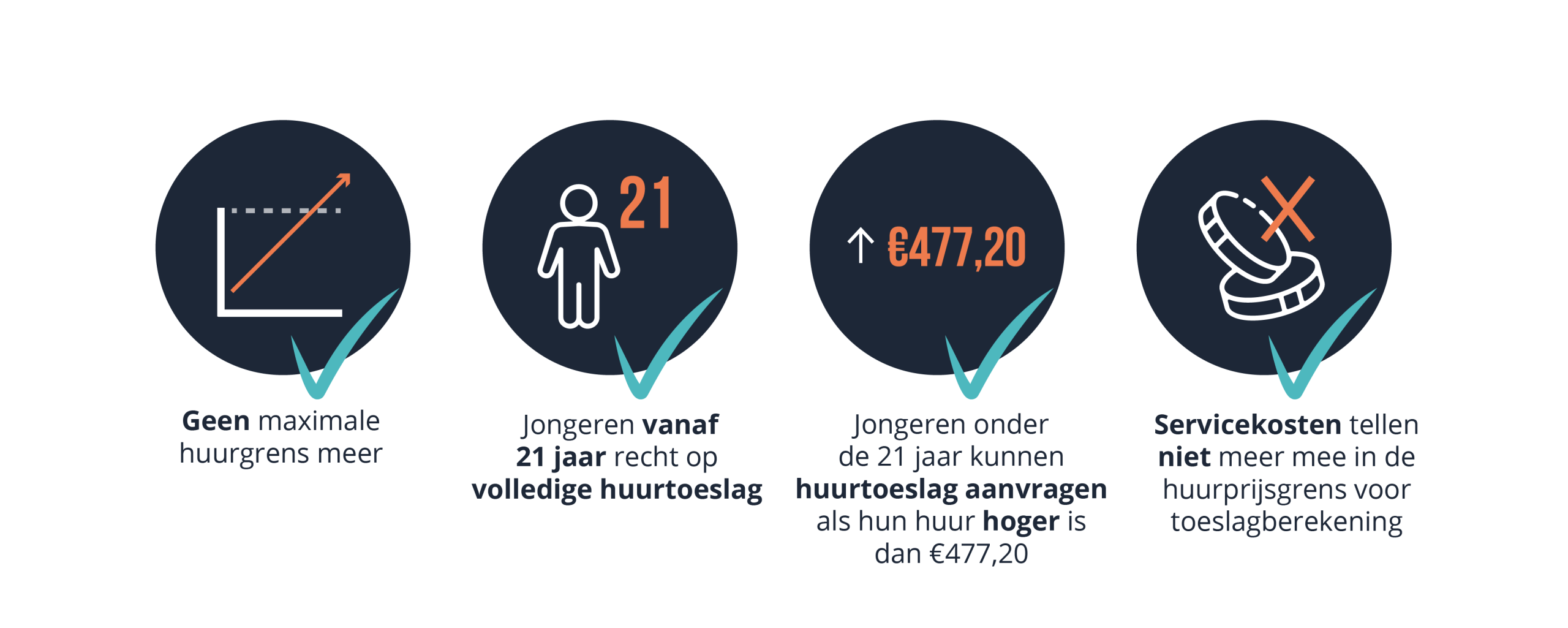 Geen maximale huurgrens meer

21

Jongeren vanaf 21 jaar recht op volledige huurtoeslag

↑ €477,20

Jongeren onder de 21 jaar kunnen huurtoeslag aanvragen als hun huur hoger is dan €477,20

Servicekosten tellen niet meer mee in de huurprijsgrens voor toeslagberekening